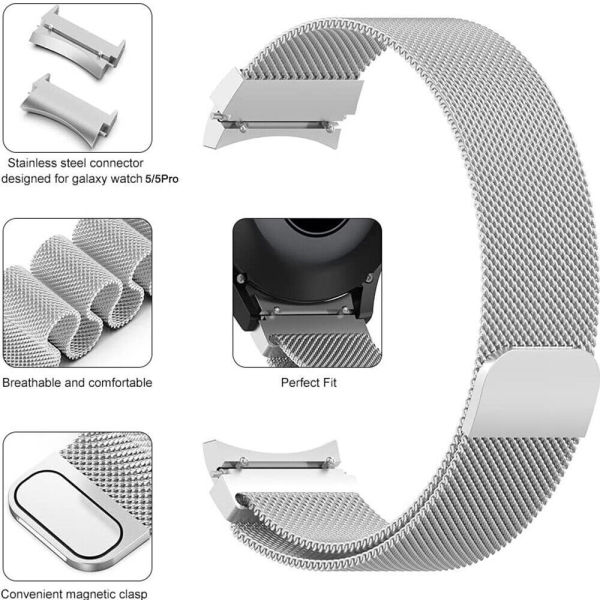 Stainless steel connector designed for galaxy watch 5/5Pro

Breathable and comfortable

Perfect Fit

Convenient magnetic clasp